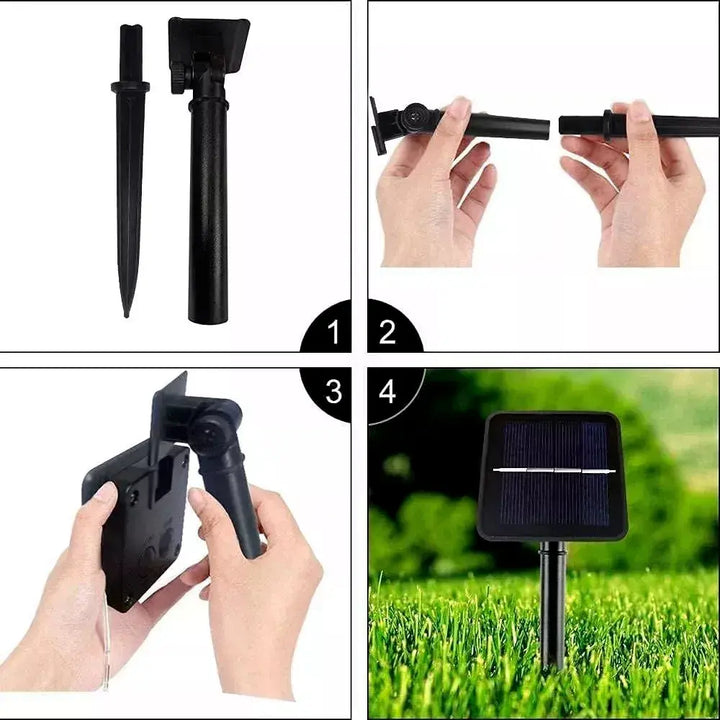 1
2
3
4