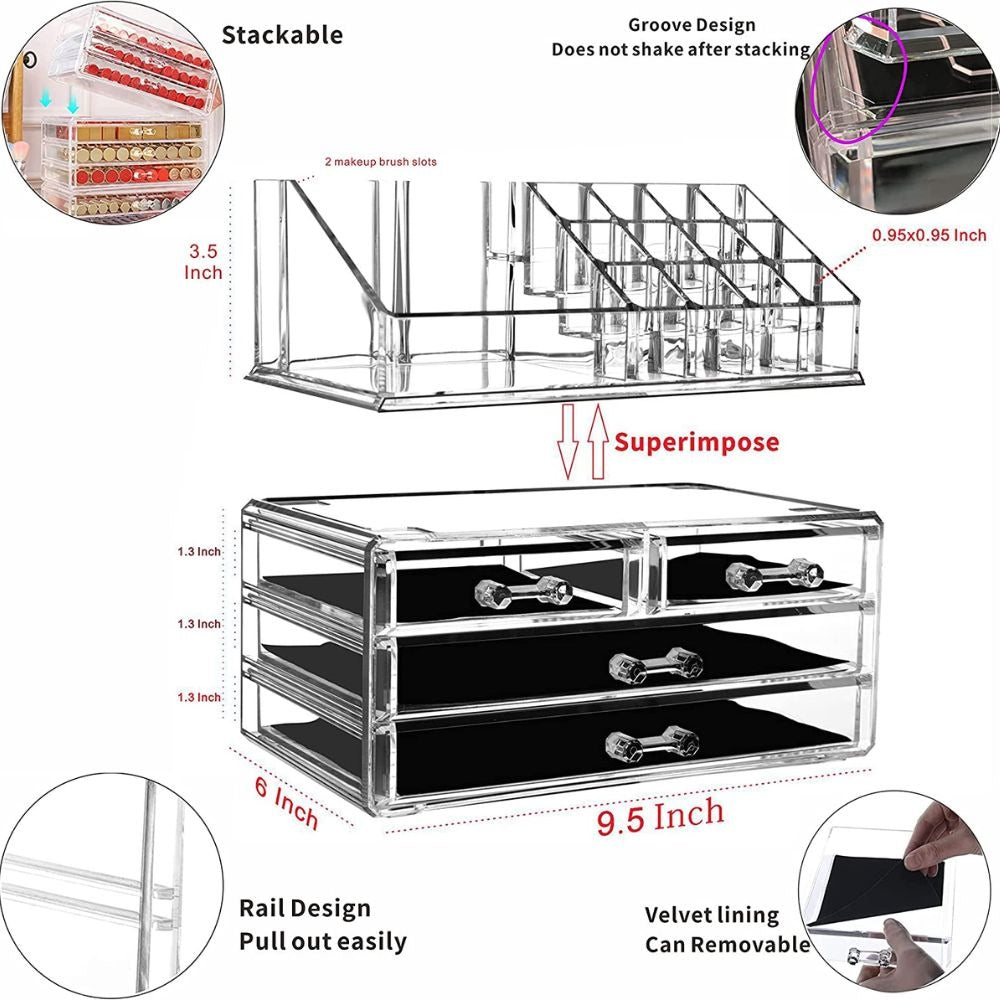 Stackable

Groove Design
Does not shake after stacking

2 makeup brush slots

3.5 Inch

0.95x0.95 Inch

Superimpose

1.3 Inch

1.3 Inch

1.3 Inch

6 Inch

9.5 Inch

Rail Design
Pull out easily

Velvet lining
Can Removable